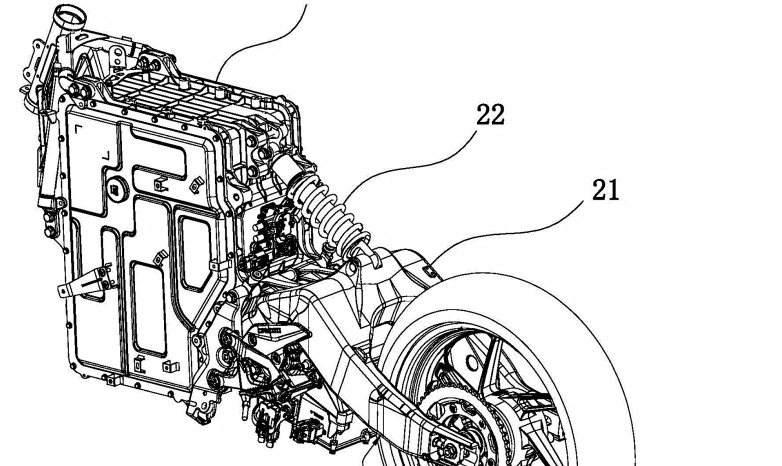 22

21